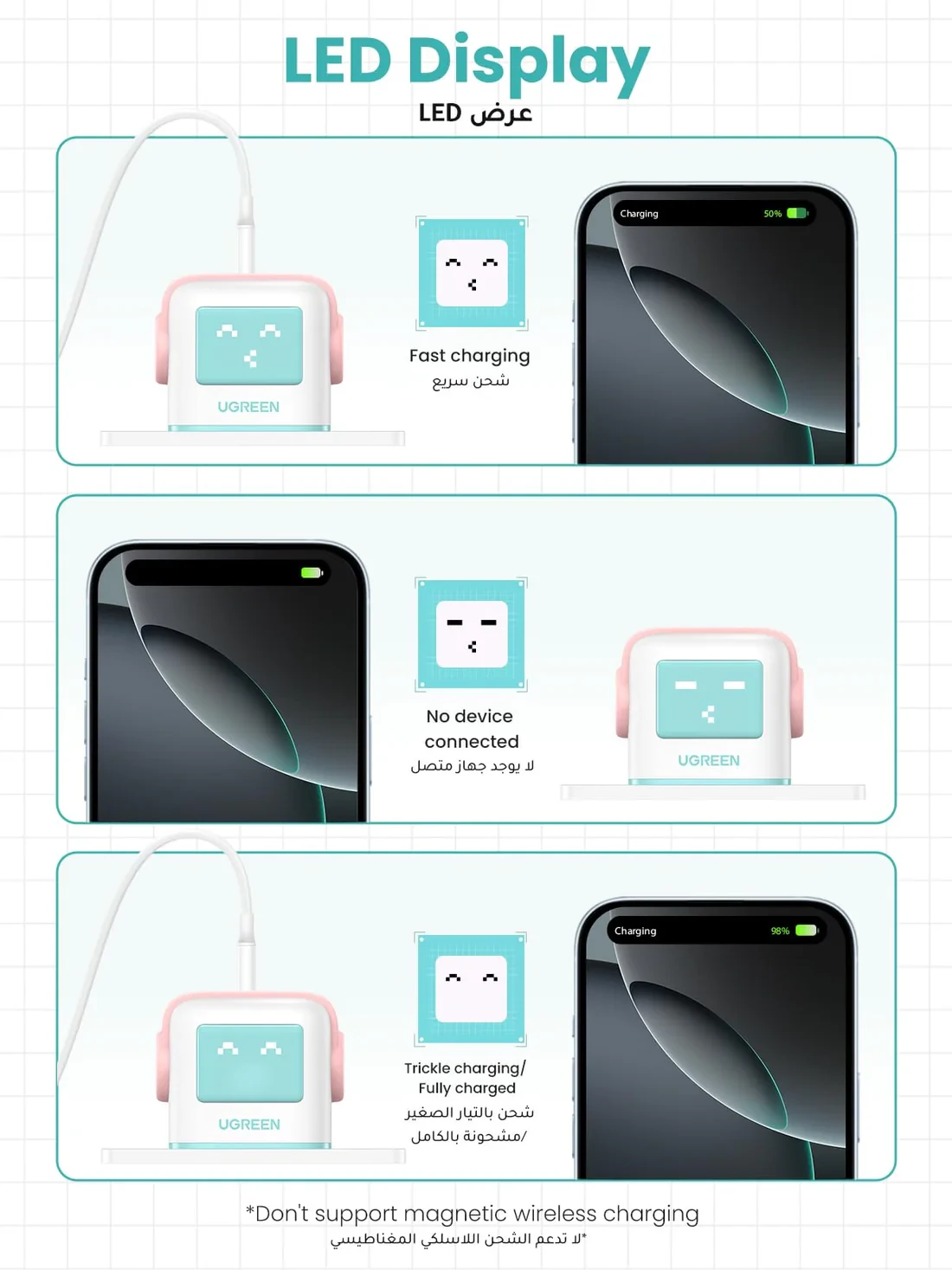 LED Display
عرض LED

UGREEN

Fast charging
شحن سريع

Charging 50%

No device connected
لا يوجد جهاز متصل

UGREEN

UGREEN

Trickle charging/ Fully charged
شحن بالتيار الصغير
/مشحونة بالكامل

Charging 98%

*Don't support magnetic wireless charging
*لا تدعم الشحن اللاسلكي المغناطيسي