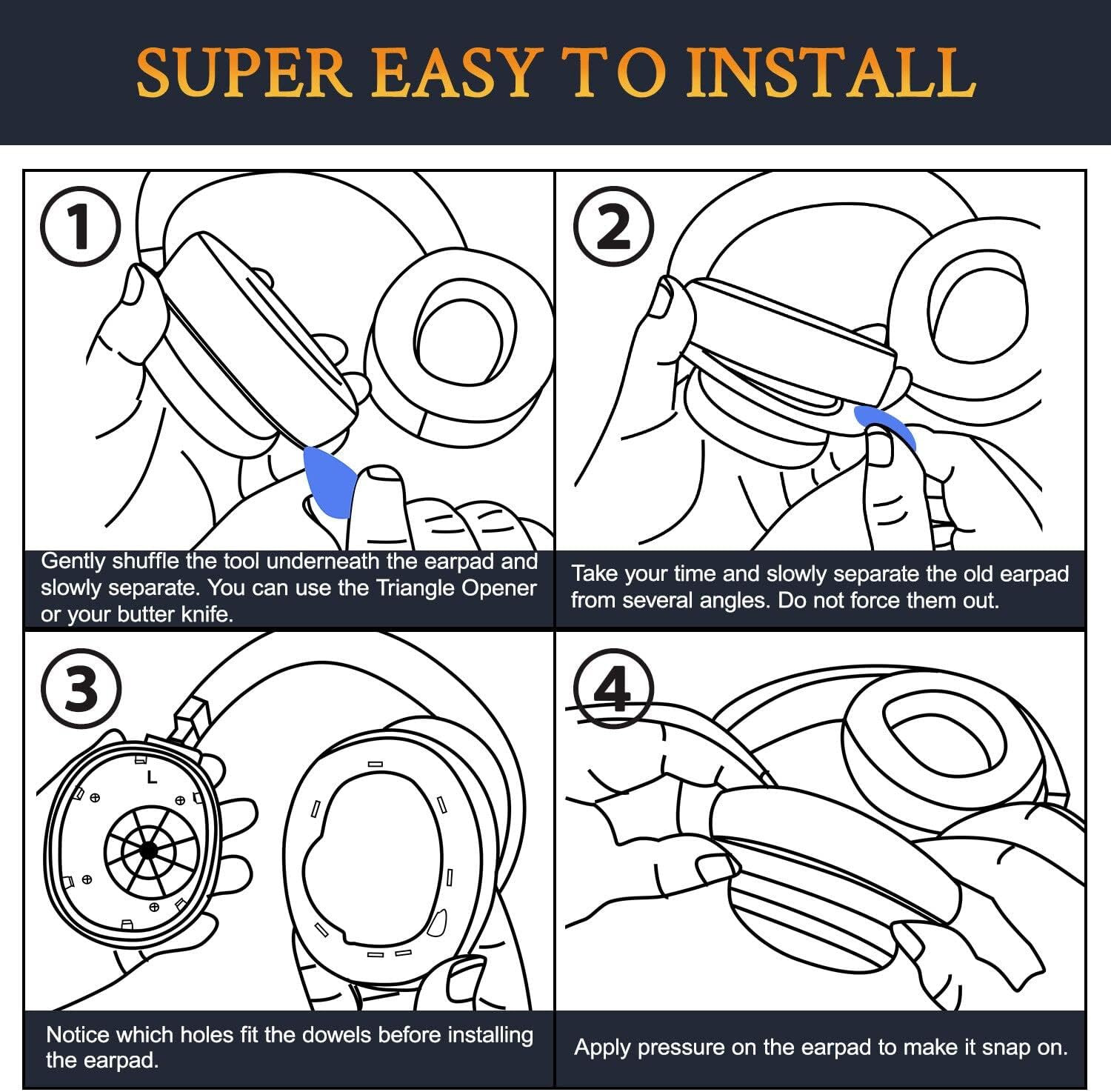 SUPER EASY TO INSTALL

1

Gently shuffle the tool underneath the earpad and slowly separate. You can use the Triangle Opener or your butter knife.

2

Take your time and slowly separate the old earpad from several angles. Do not force them out.

3

L

Notice which holes fit the dowels before installing the earpad.

4

Apply pressure on the earpad to make it snap on.