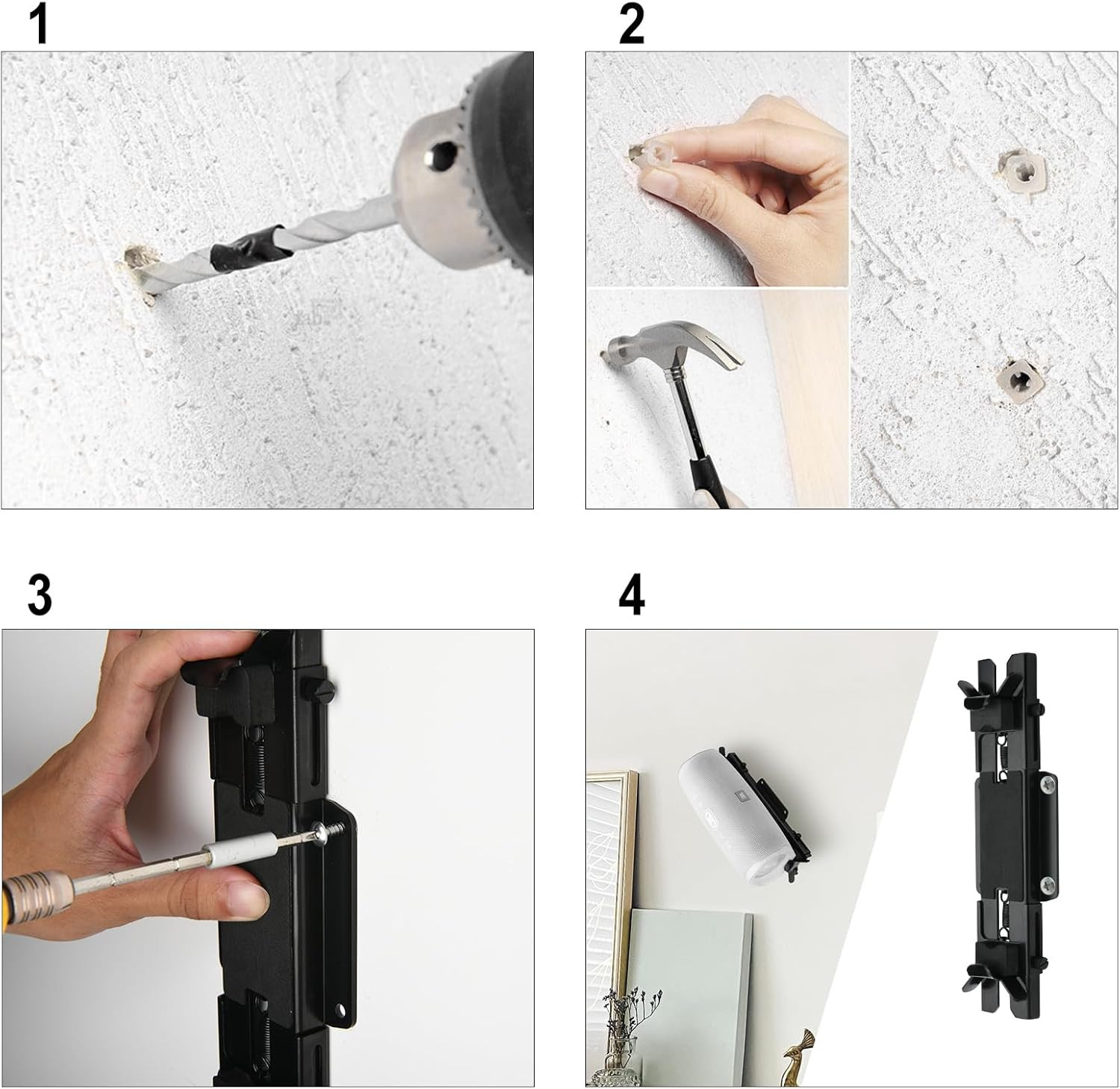 1

2

3

4