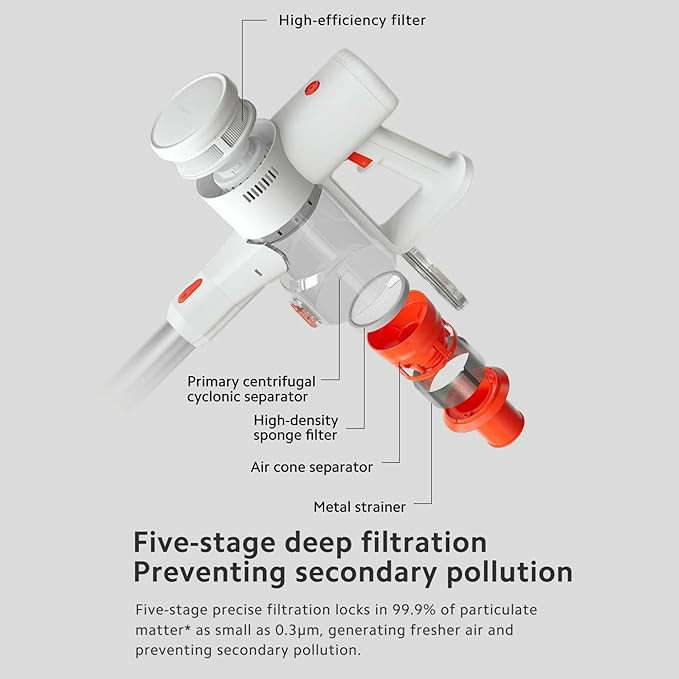 High-efficiency filter

Primary centrifugal cyclonic separator

High-density sponge filter

Air cone separator

Metal strainer

Five-stage deep filtration
Preventing secondary pollution

Five-stage precise filtration locks in 99.9% of particulate matter* as small as 0.3μm, generating fresher air and preventing secondary pollution.